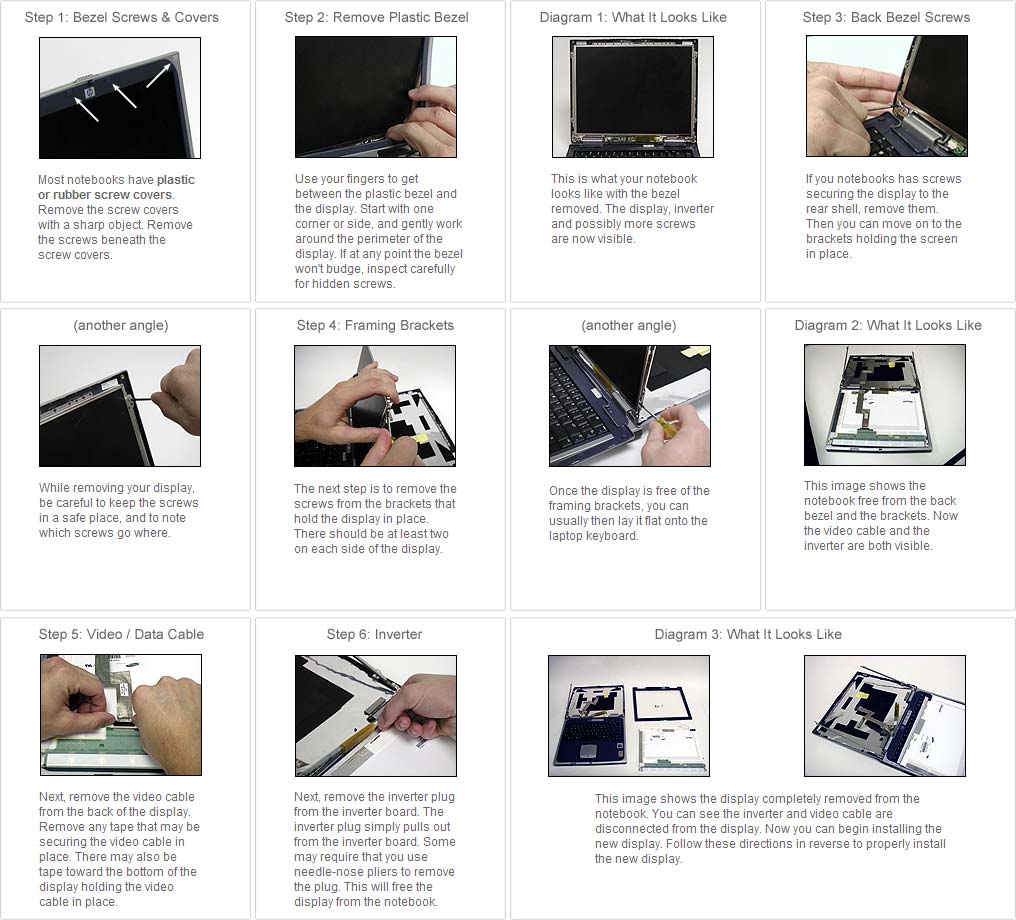 Step 1: Bezel Screws & Covers

Most notebooks have plastic or rubber screw covers. Remove the screw covers with a sharp object. Remove the screws beneath the screw covers.

Step 2: Remove Plastic Bezel

Use your fingers to get between the plastic bezel and the display. Start with one corner or side, and gently work around the perimeter of the display. If at any point the bezel won't budge, inspect carefully for hidden screws.

Diagram 1: What It Looks Like

This is what your notebook looks like with the bezel removed. The display, inverter and possibly more screws are now visible.

Step 3: Back Bezel Screws

If you notebooks has screws securing the display to the rear shell, remove them. Then you can move on to the brackets holding the screen in place.

(another angle)

While removing your display, be careful to keep the screws in a safe place, and to note which screws go where.

Step 4: Framing Brackets

The next step is to remove the screws from the brackets that hold the display in place. There should be at least two on each side of the display.

(another angle)

Once the display is free of the framing brackets, you can usually then lay it flat onto the laptop keyboard.

Diagram 2: What It Looks Like

This image shows the notebook free from the back bezel and the brackets. Now the video cable and the inverter are both visible.

Step 5: Video / Data Cable

Next, remove the video cable from the back of the display. Remove any tape that may be securing the video cable in place. There may also be tape toward the bottom of the display holding the video cable in place.

Step 6: Inverter

Next, remove the inverter plug from the inverter board. The inverter plug simply pulls out from the inverter board. Some may require that you use needle-nose pliers to remove the plug. This will free the display from the notebook.

Diagram 3: What It Looks Like

This image shows the display completely removed from the notebook. You can see the inverter and video cable are disconnected from the display. Now you can begin installing the new display. Follow these directions in reverse to properly install the new display.